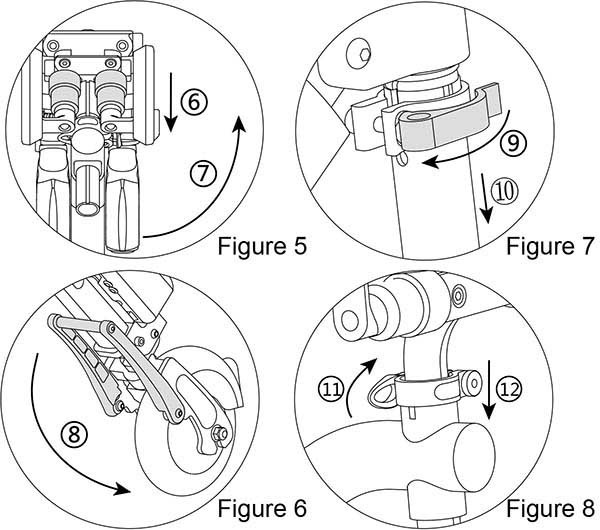 ⑥

⑦

Figure 5

⑨

⑩

Figure 7

⑧

Figure 6

⑪

⑫

Figure 8