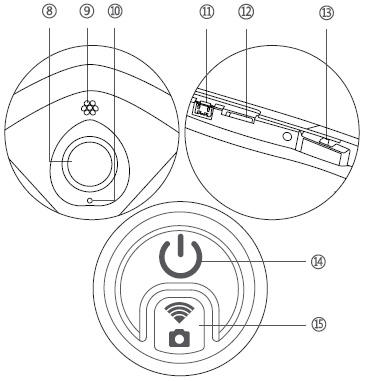 ⑧ ⑨ ⑩ ⑪ ⑫ ⑬

⑭

⑮