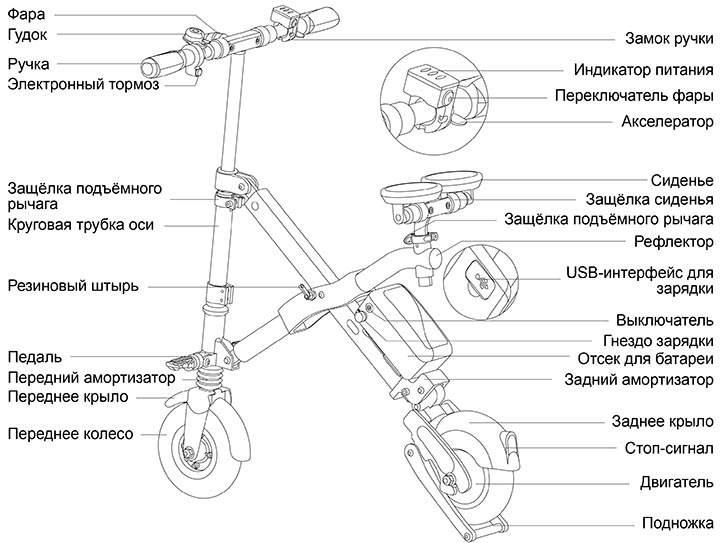 Фара
Гудок
Ручка
Электронный тормоз
Защёлка подъёмного рычага
Круговая трубка оси
Резиновый штырь
Педаль
Передний амортизатор
Переднее крыло
Переднее колесо
Замок ручки
Индикатор питания
Переключатель фары
Акселератор
Сиденье
Защёлка сиденья
Защёлка подъёмного рычага
Рефлектор
USB-интерфейс для зарядки
Выключатель
Гнездо зарядки
Отсек для батареи
Задний амортизатор
Заднее крыло
Стоп-сигнал
Двигатель
Подножка