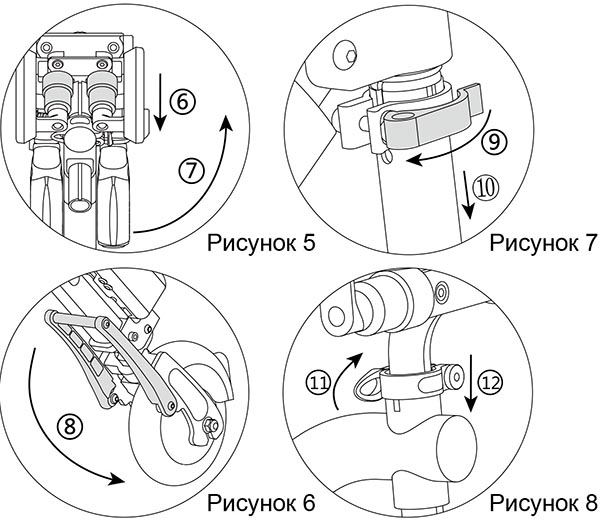 ⑥
⑦
Рисунок 5

⑨
⑩
Рисунок 7

⑧
Рисунок 6

⑪
⑫
Рисунок 8